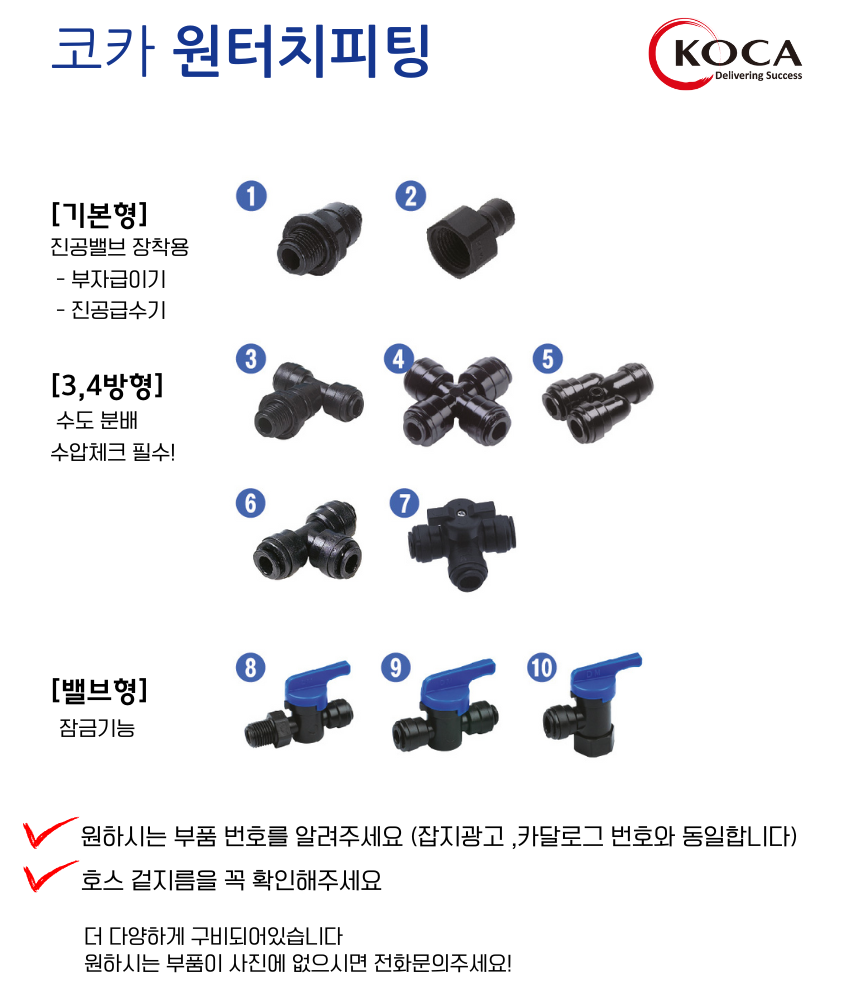 코카 원터치피팅

KOCA
Delivering Success

[기본형]
진공밸브 장착용
- 부자급이기
- 진공급수기

1 2

[3,4방형]
수도 분배
수압체크 필수!

3 4 5

6 7

[밸브형]
잠금기능

8 9 10

원하시는 부품 번호를 알려주세요 (잡지광고 ,카달로그 번호와 동일합니다)

호스 겉지름을 꼭 확인해주세요

더 다양하게 구비되어있습니다
원하시는 부품이 사진에 없으시면 전화문의주세요!